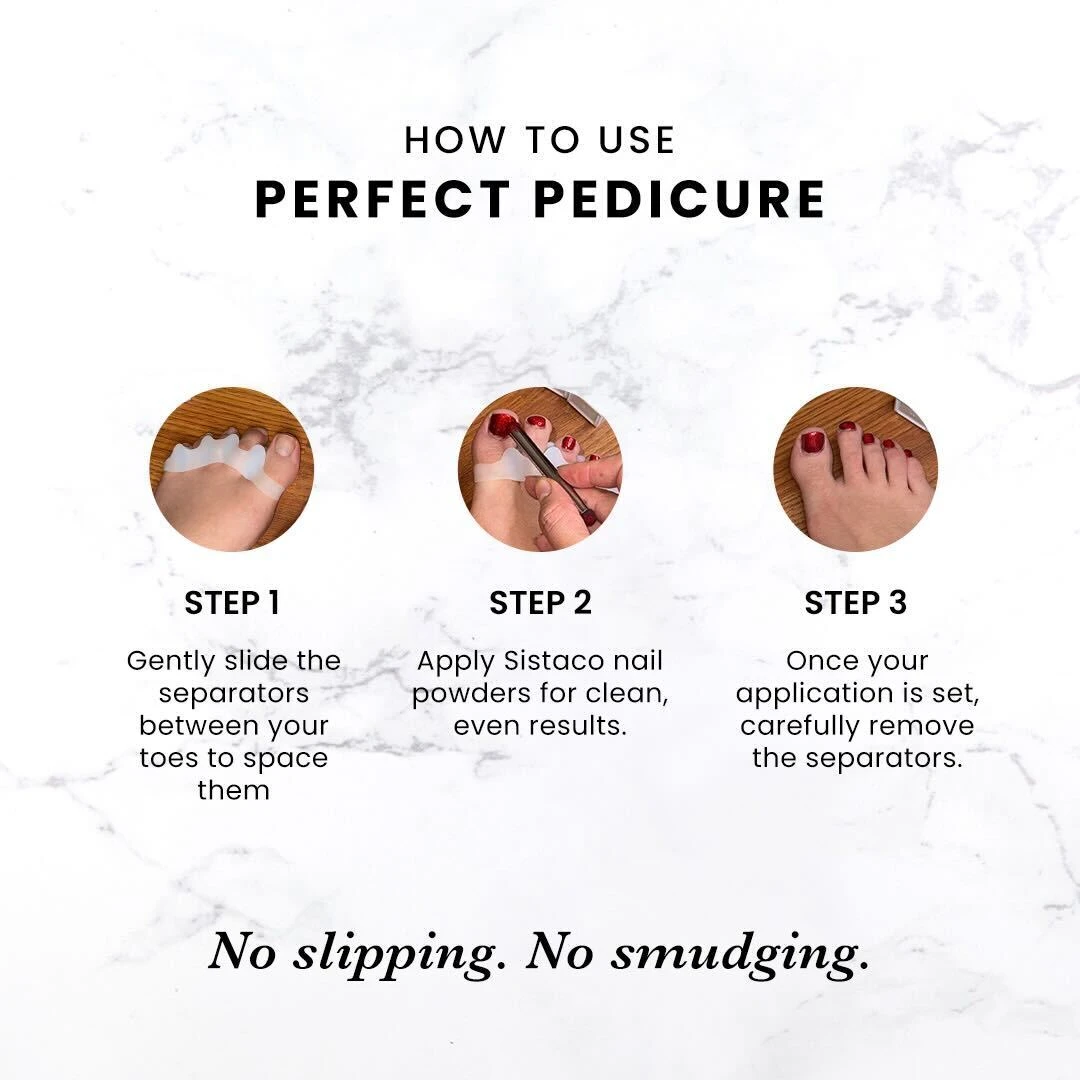 HOW TO USE
PERFECT PEDICURE

STEP 1
Gently slide the separators between your toes to space them

STEP 2
Apply Sistaco nail powders for clean, even results.

STEP 3
Once your application is set, carefully remove the separators.

No slipping. No smudging.