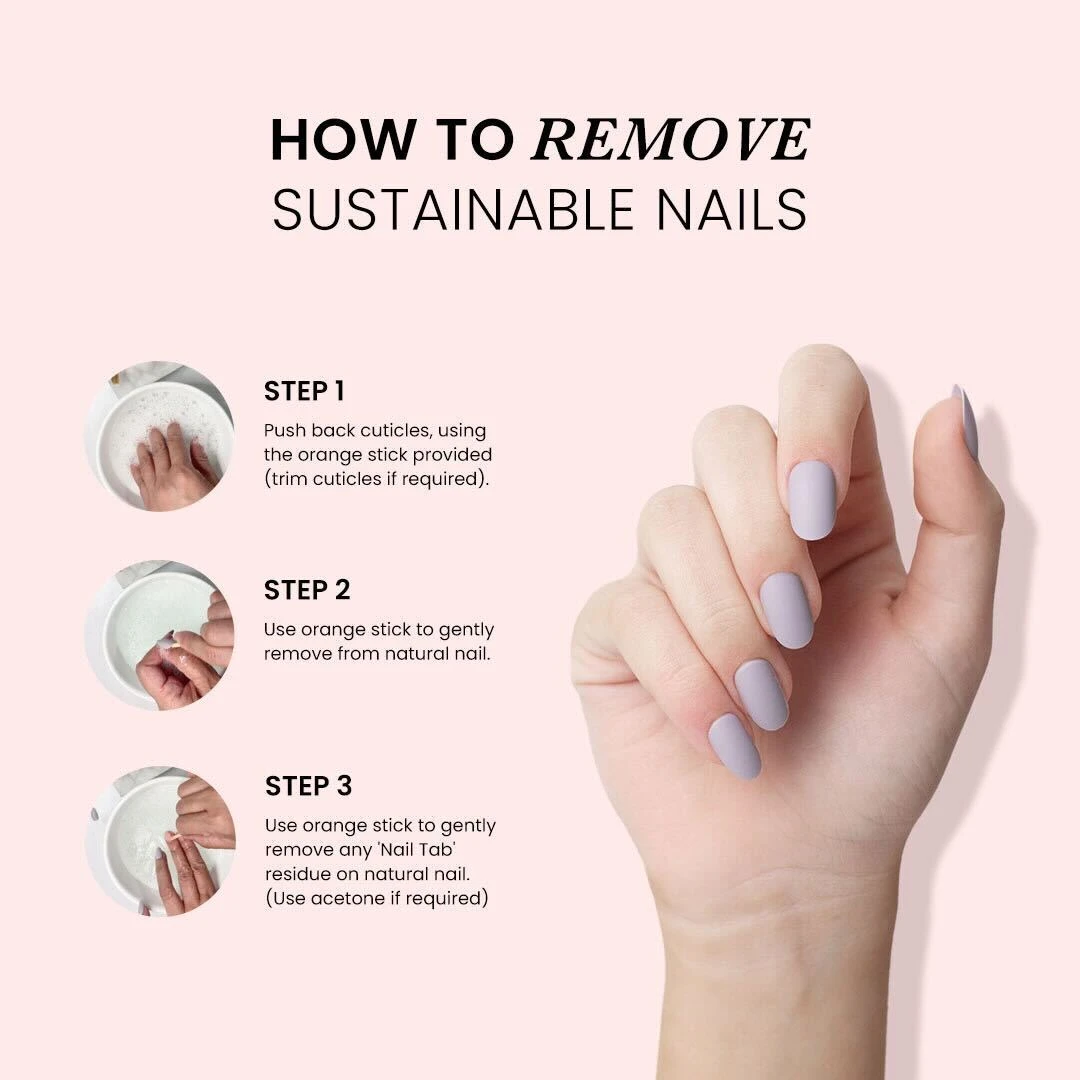 HOW TO REMOVE
SUSTAINABLE NAILS

STEP 1
Push back cuticles, using the orange stick provided (trim cuticles if required).

STEP 2
Use orange stick to gently remove from natural nail.

STEP 3
Use orange stick to gently remove any 'Nail Tab' residue on natural nail. (Use acetone if required)